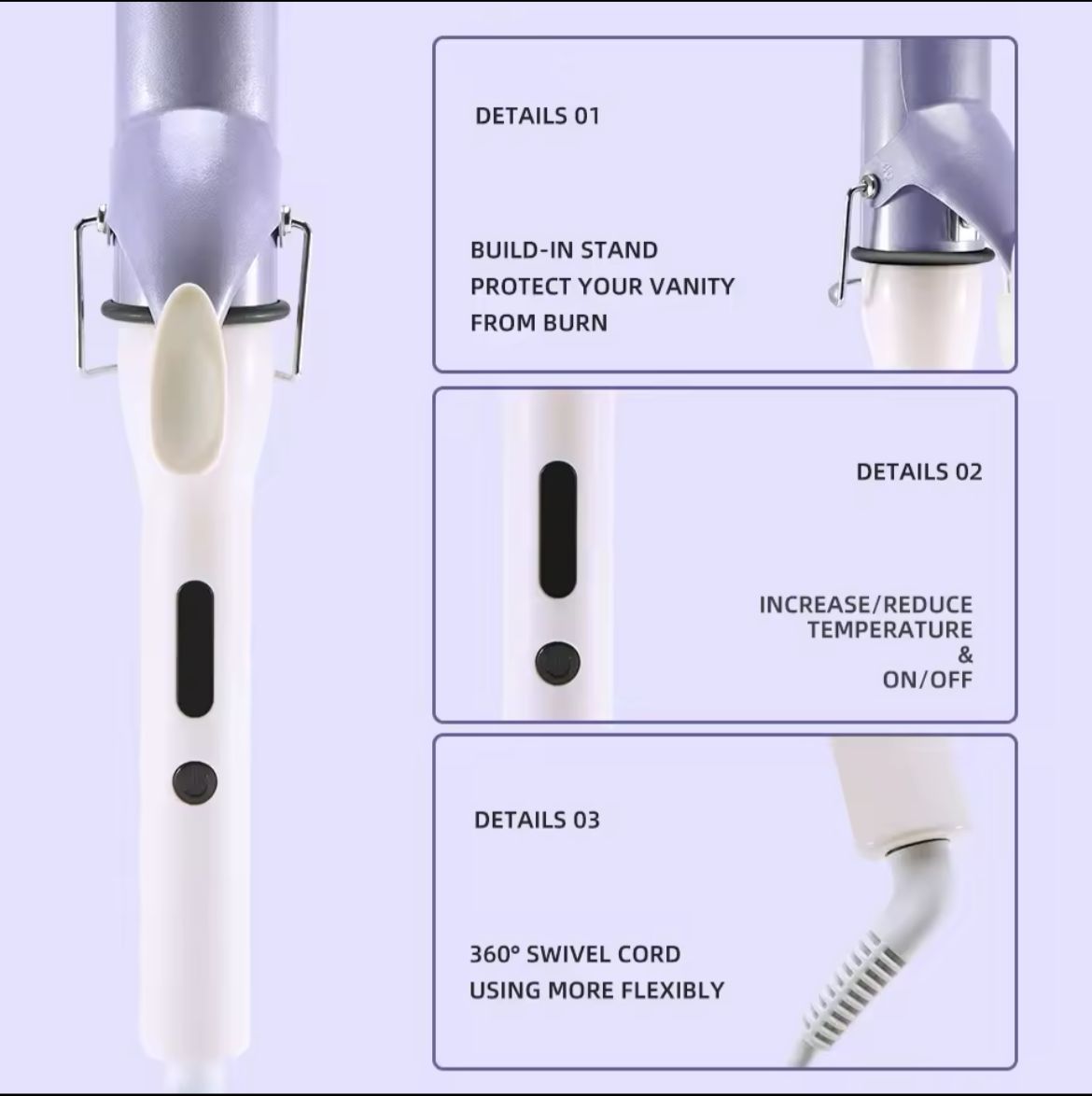 DETAILS 01

BUILD-IN STAND
PROTECT YOUR VANITY
FROM BURN

DETAILS 02

INCREASE/REDUCE
TEMPERATURE
&
ON/OFF

DETAILS 03

360° SWIVEL CORD
USING MORE FLEXIBLY